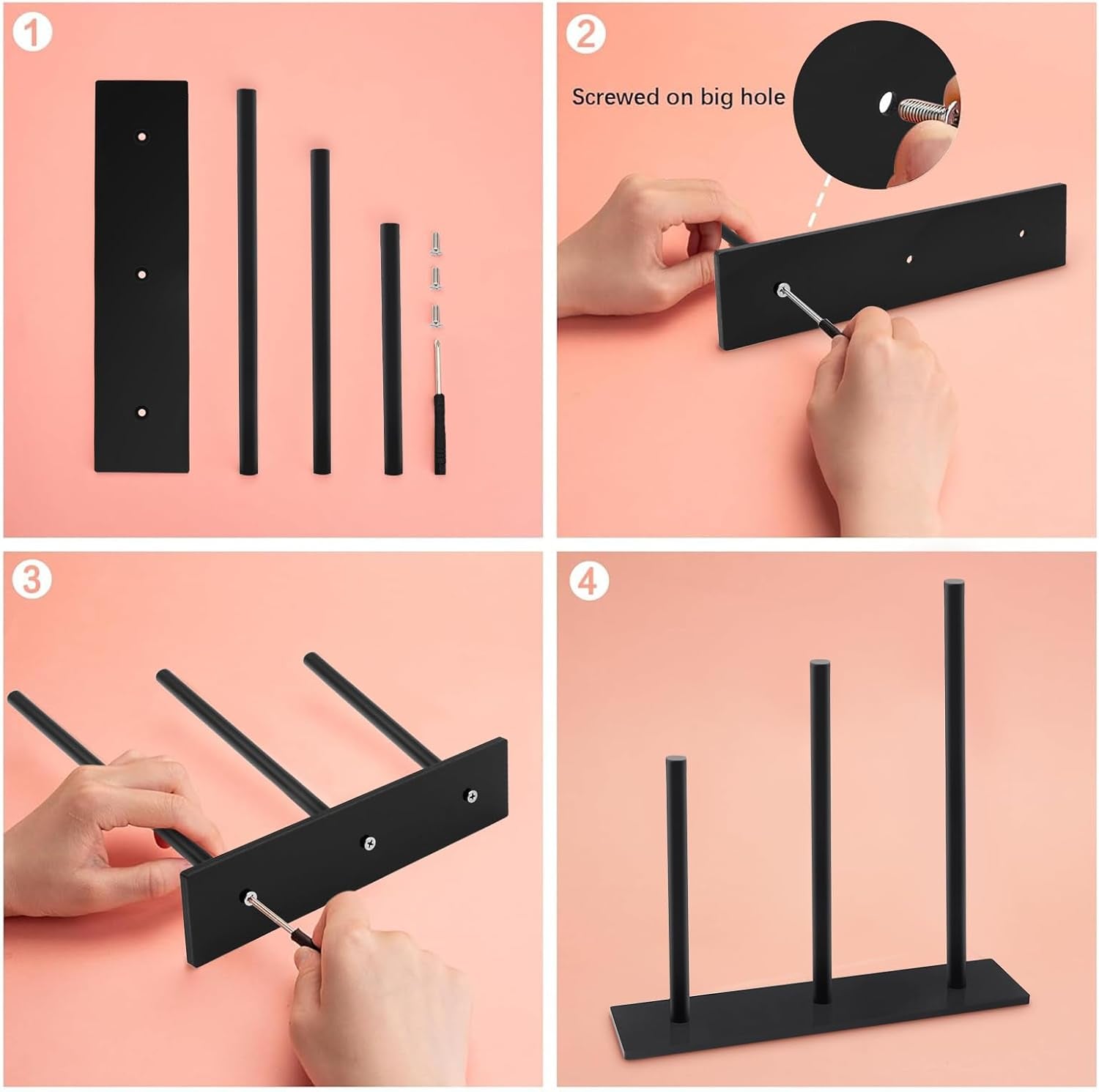 1

2

Screwed on big hole

3

4